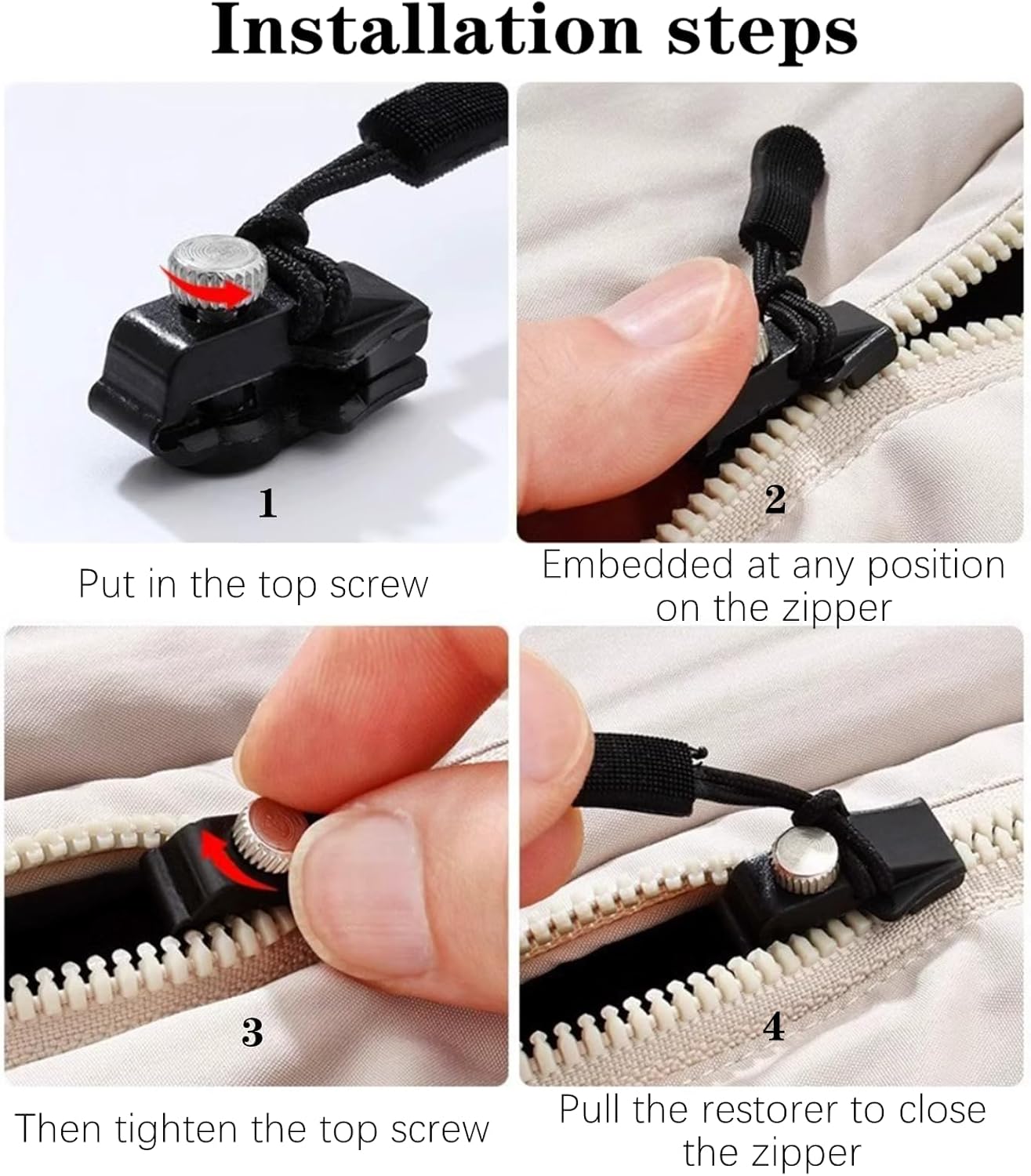 Installation steps

1

Put in the top screw

2

Embedded at any position on the zipper

3

Then tighten the top screw

4

Pull the restorer to close the zipper