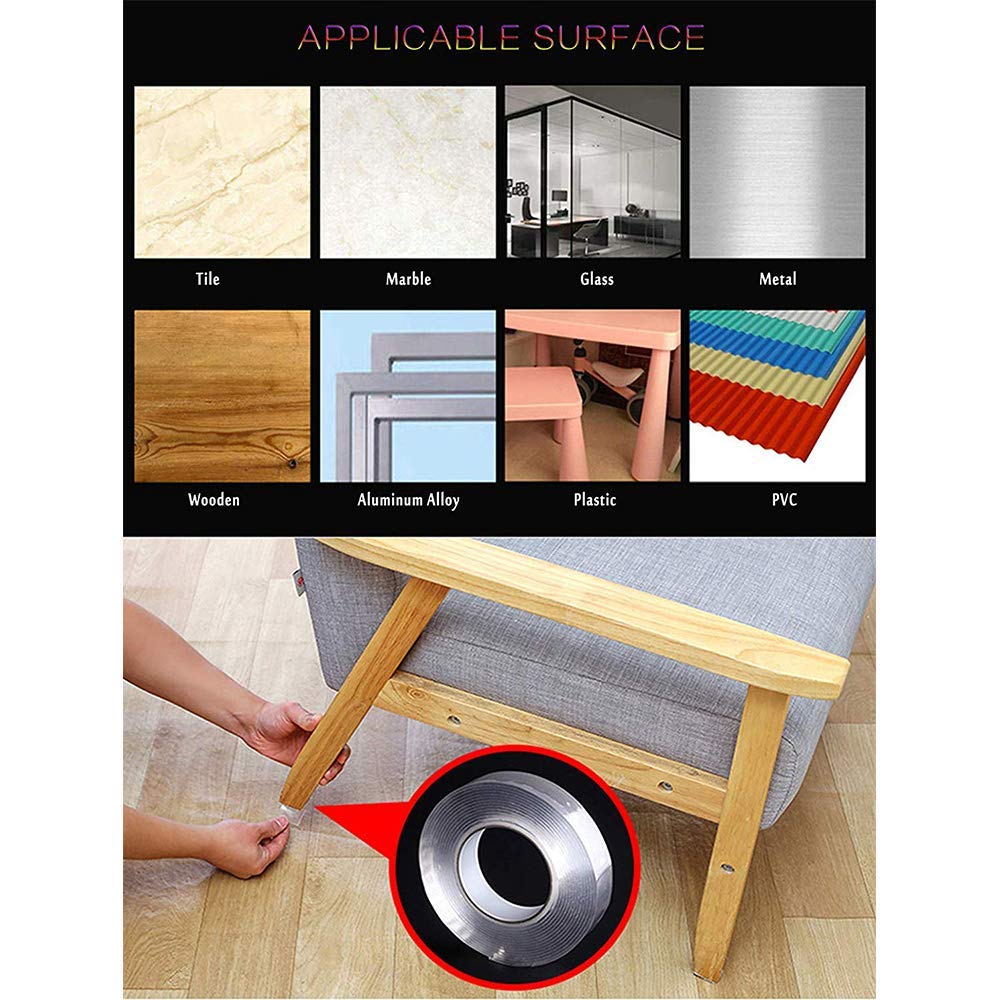 APPLICABLE SURFACE

Tile

Marble

Glass

Metal

Wooden

Aluminum Alloy

Plastic

PVC