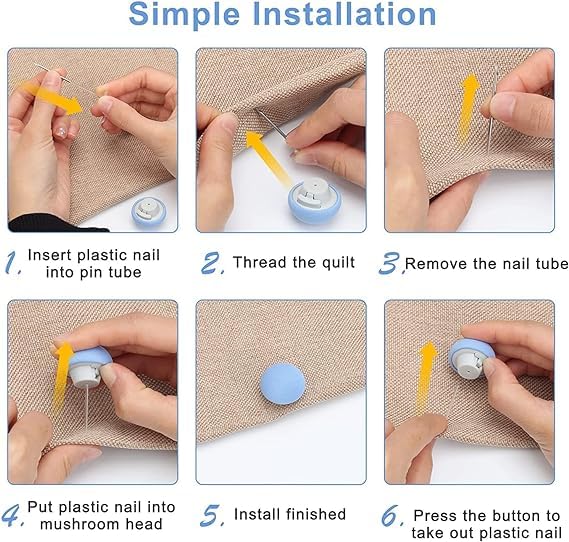 Simple Installation

1. Insert plastic nail into pin tube

2. Thread the quilt

3. Remove the nail tube

4. Put plastic nail into mushroom head

5. Install finished

6. Press the button to take out plastic nail