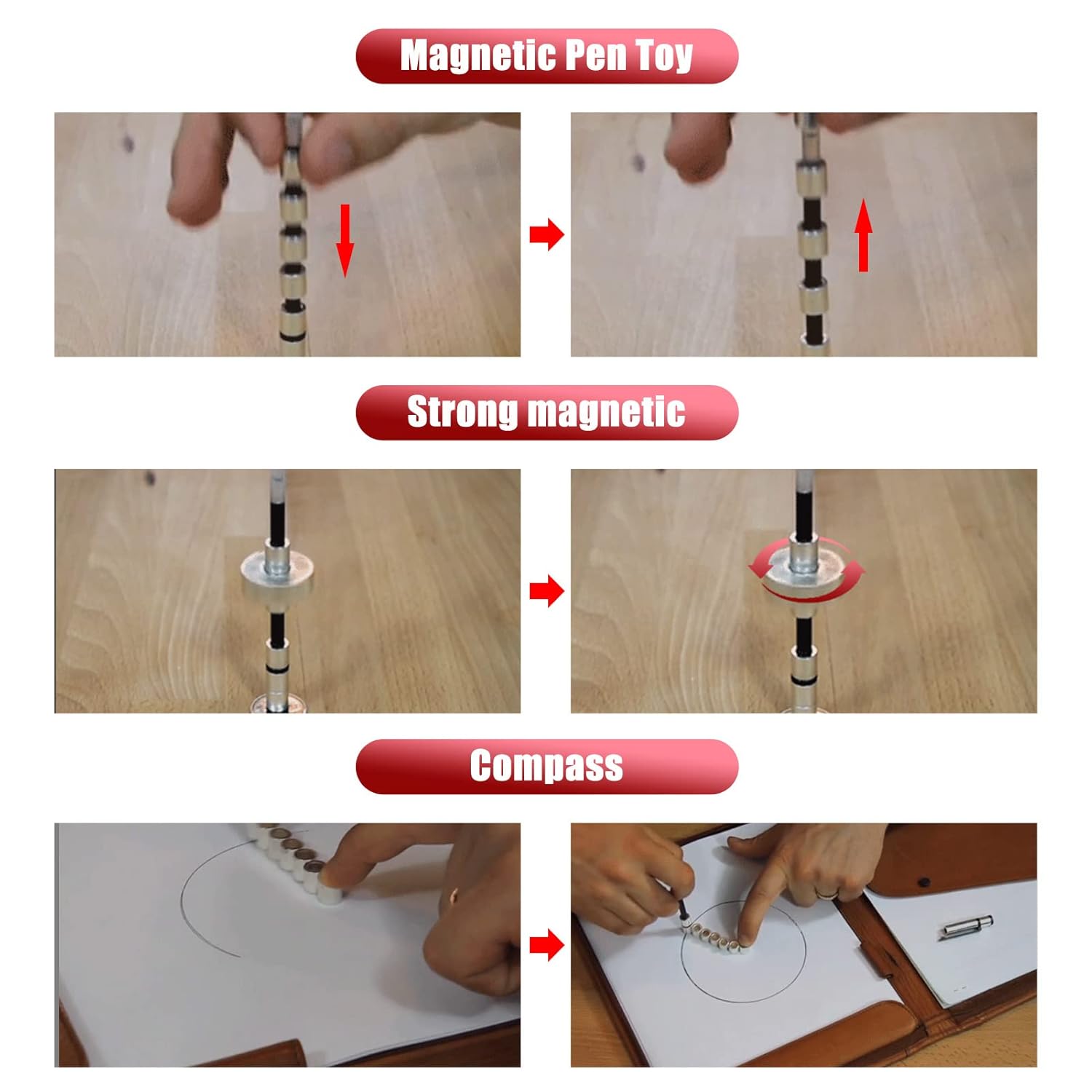 Magnetic Pen Toy

Strong magnetic

Compass